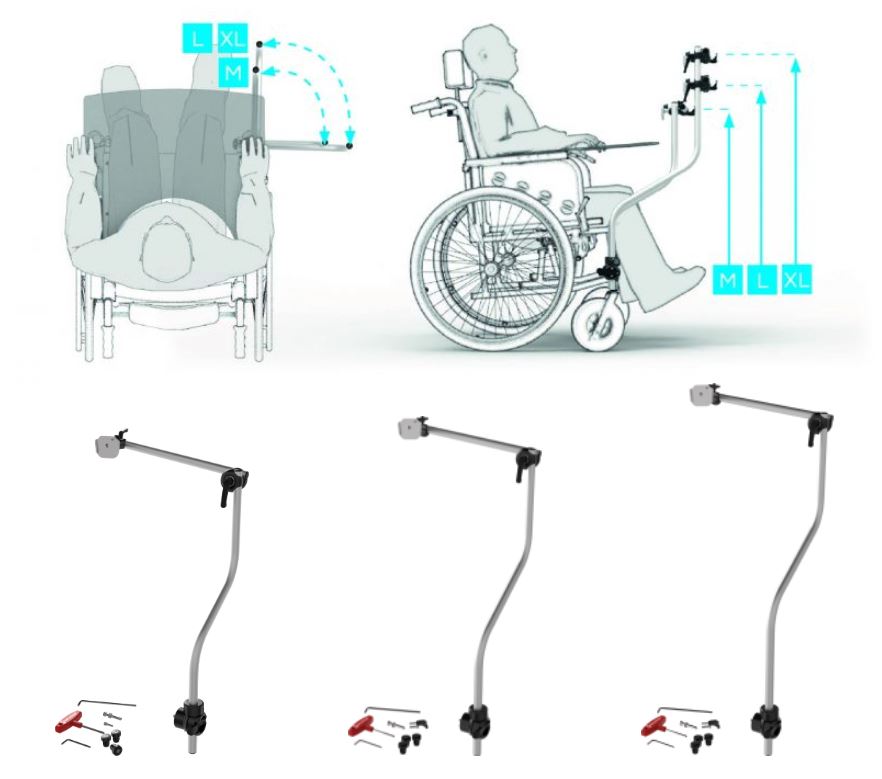 L XL
M

M L XL